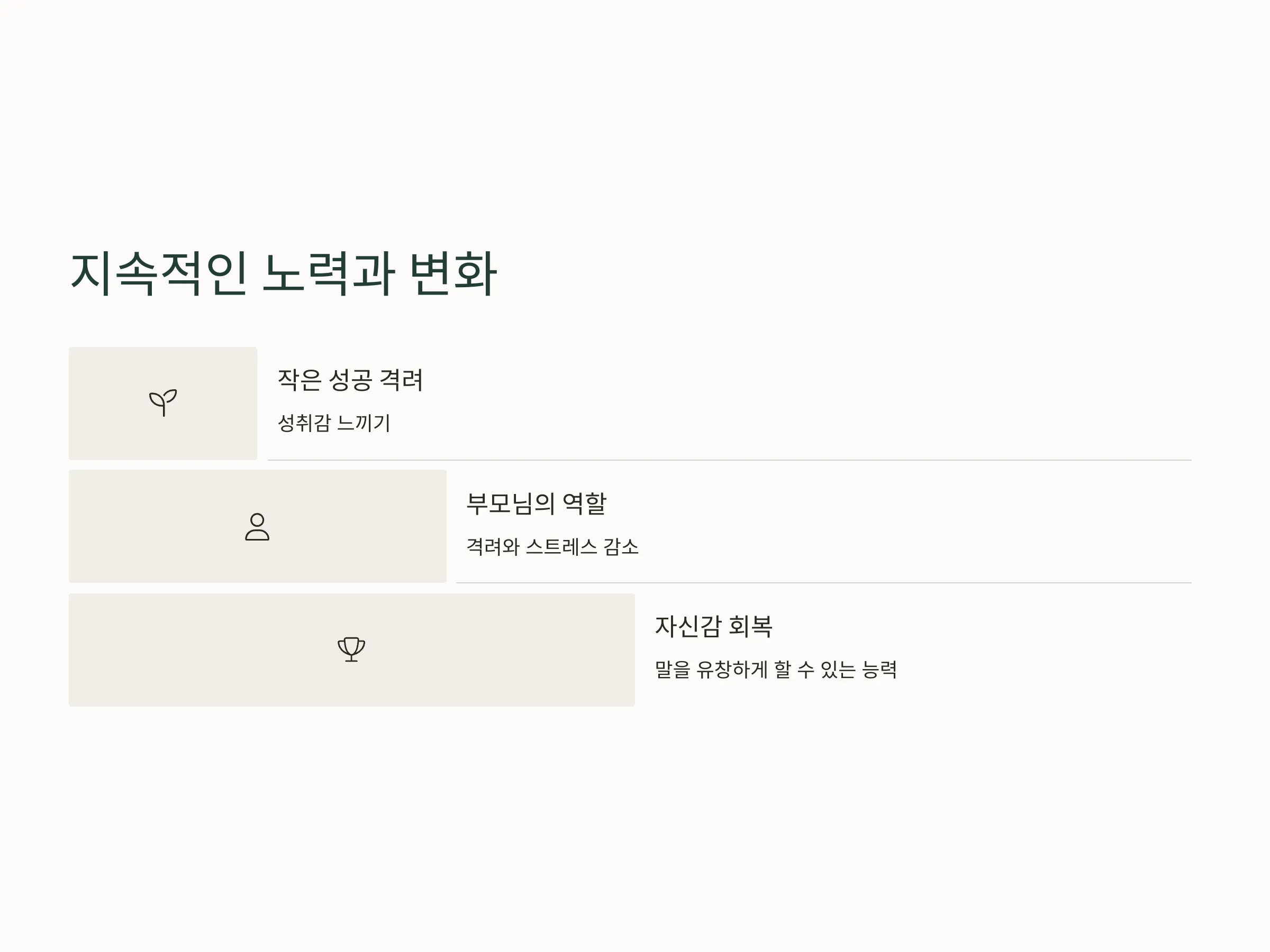 지속적인 노력과 변화

작은 성공 격려

성취감 느끼기

부모님의 역할

격려와 스트레스 감소

자신감 회복

말을 유창하게 할 수 있는 능력